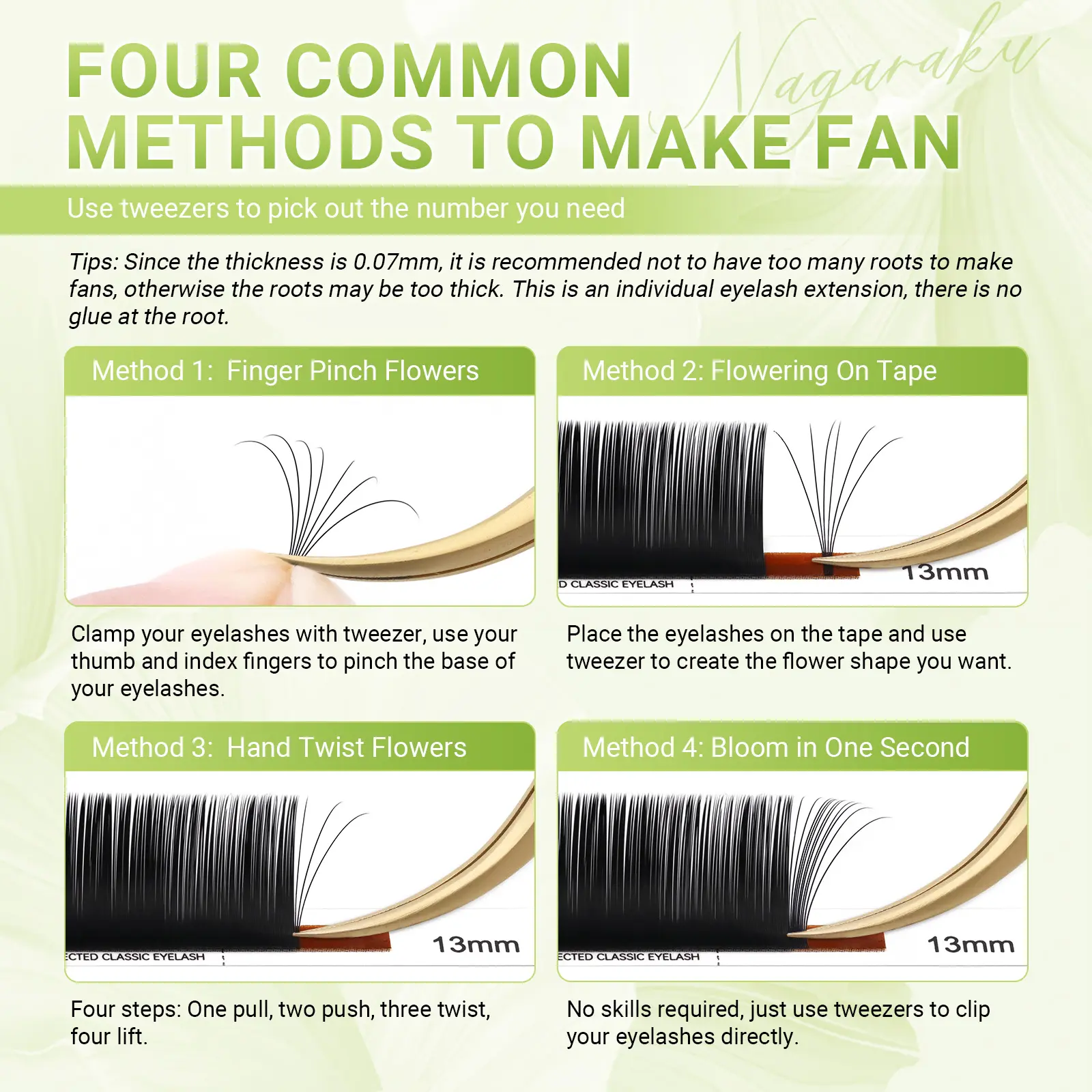 FOUR COMMON METHODS TO MAKE FAN

Nagaraku

Use tweezers to pick out the number you need

Tips: Since the thickness is 0.07mm, it is recommended not to have too many roots to make fans, otherwise the roots may be too thick. This is an individual eyelash extension, there is no glue at the root.

Method 1: Finger Pinch Flowers

Clamp your eyelashes with tweezer, use your thumb and index fingers to pinch the base of your eyelashes.

Method 2: Flowering On Tape

D CLASSIC EYELASH

13mm

Place the eyelashes on the tape and use tweezer to create the flower shape you want.

Method 3: Hand Twist Flowers

ECTED CLASSIC EYELASH

13mm

Four steps: One pull, two push, three twist, four lift.

Method 4: Bloom in One Second

ECTED CLASSIC EYELASH

13mm

No skills required, just use tweezers to clip your eyelashes directly.